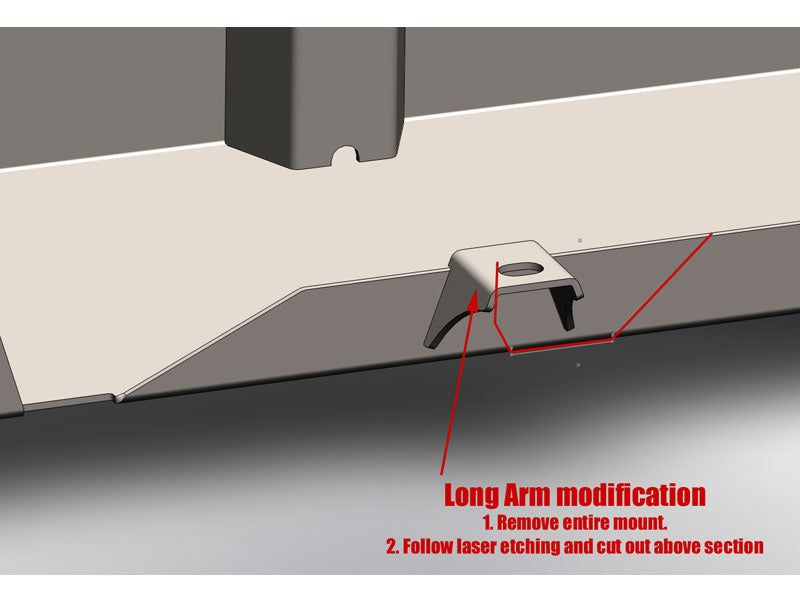 Long Arm modification
1. Remove entire mount.
2. Follow laser etching and cut out above section