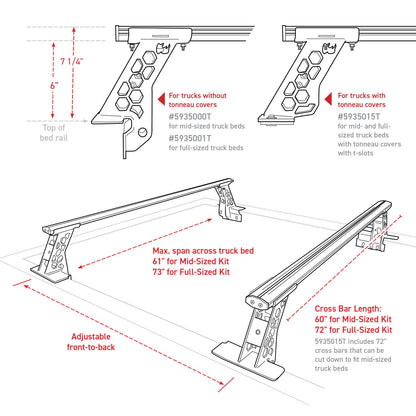 7 1/4"

6"

Top of bed rail

For trucks without tonneau covers

#5935000T
for mid-sized truck beds

#5935001T
for full-sized truck beds

For trucks with tonneau covers

#5935015T
for mid- and full-sized truck beds with tonneau covers with t-slots

Max. span across truck bed
61" for Mid-Sized Kit
73" for Full-Sized Kit

Adjustable front-to-back

Cross Bar Length:
60" for Mid-Sized Kit
72" for Full-Sized Kit

5935015T includes 72" cross bars that can be cut down to fit mid-sized truck beds