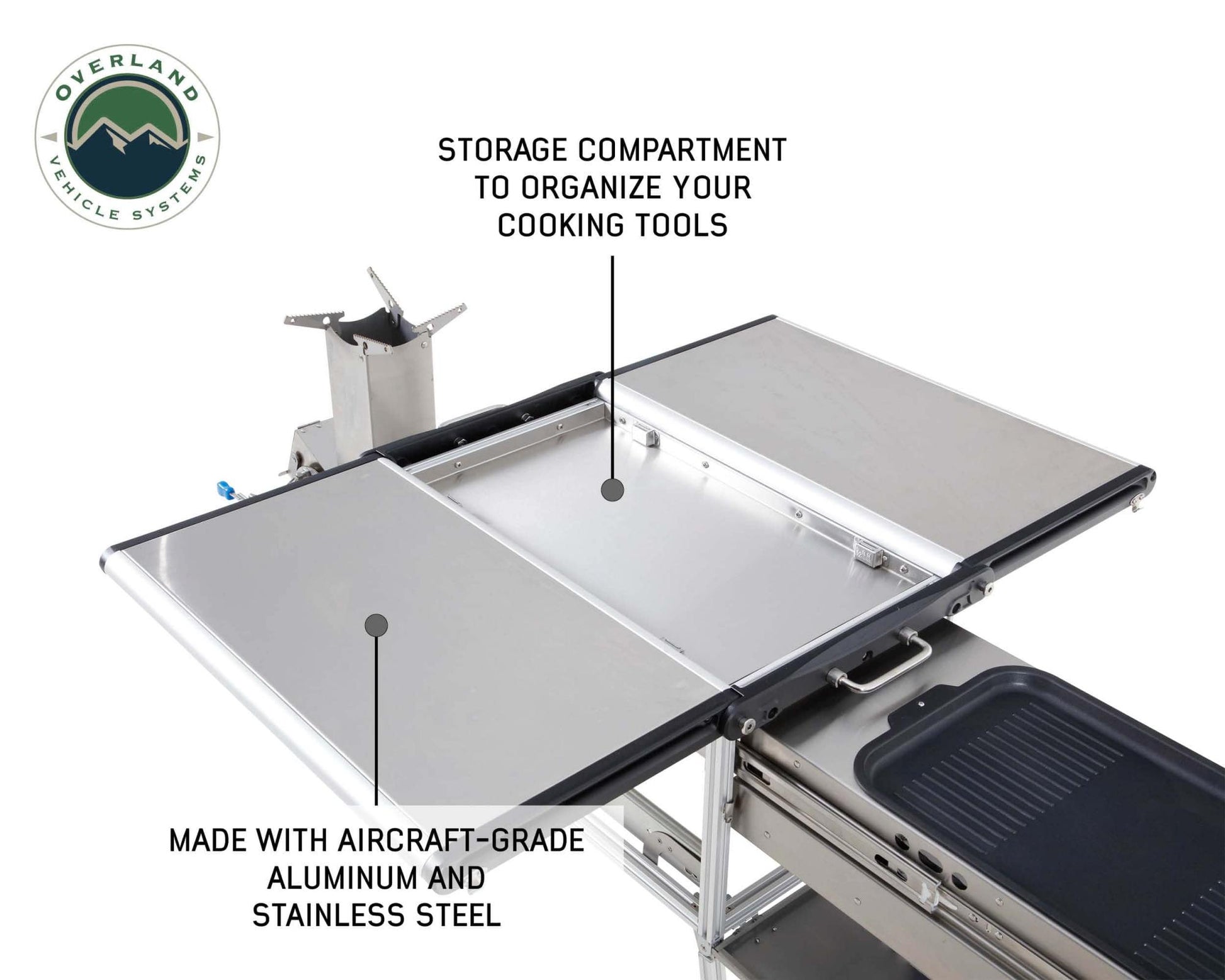 OVERLAND

VEHICLE SYSTEMS

STORAGE COMPARTMENT TO ORGANIZE YOUR COOKING TOOLS

MADE WITH AIRCRAFT-GRADE ALUMINUM AND STAINLESS STEEL