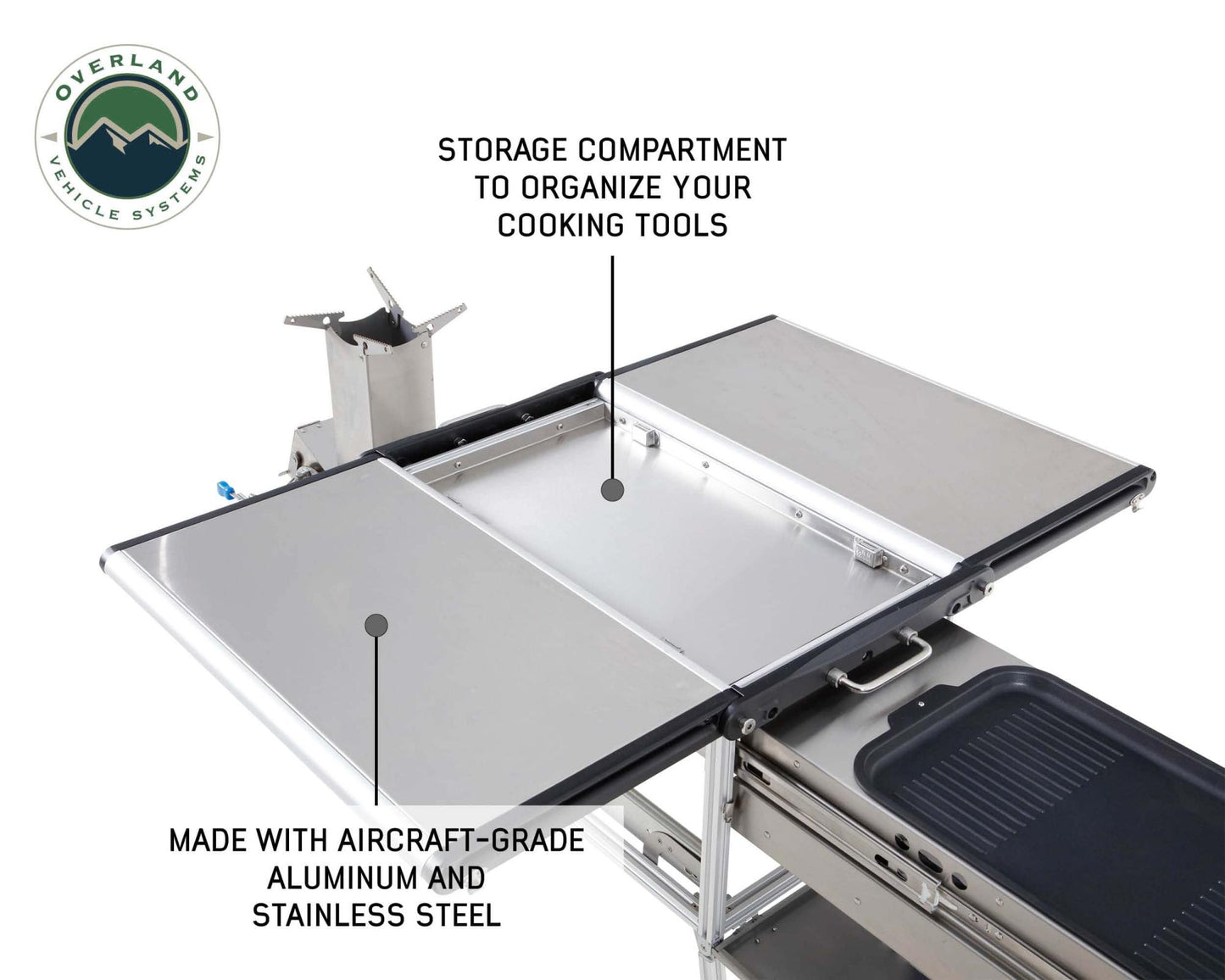 OVERLAND
VEHICLE SYSTEMS

STORAGE COMPARTMENT TO ORGANIZE YOUR COOKING TOOLS

MADE WITH AIRCRAFT-GRADE ALUMINUM AND STAINLESS STEEL