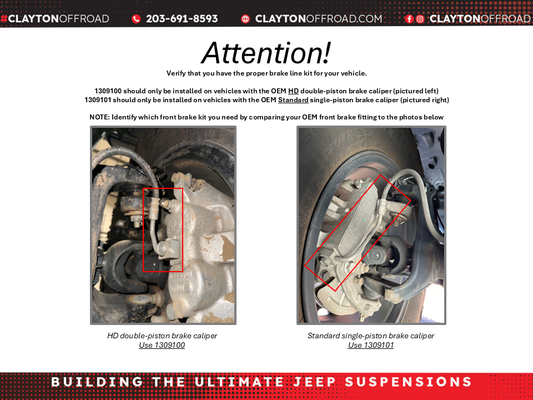 #CLAYTONOFFROAD 203-691-8593 CLAYTONOFFROAD.COM CLAYTONOFFROAD

Attention!

Verify that you have the proper brake line kit for your vehicle.

1309100 should only be installed on vehicles with the OEM HD double-piston brake caliper (pictured left)
1309101 should only be installed on vehicles with the OEM Standard single-piston brake caliper (pictured right)

NOTE: Identify which front brake kit you need by comparing your OEM front brake fitting to the photos below

HD double-piston brake caliper
Use 1309100

Standard single-piston brake caliper
Use 1309101

BUILDING THE ULTIMATE JEEP SUSPENSIONS