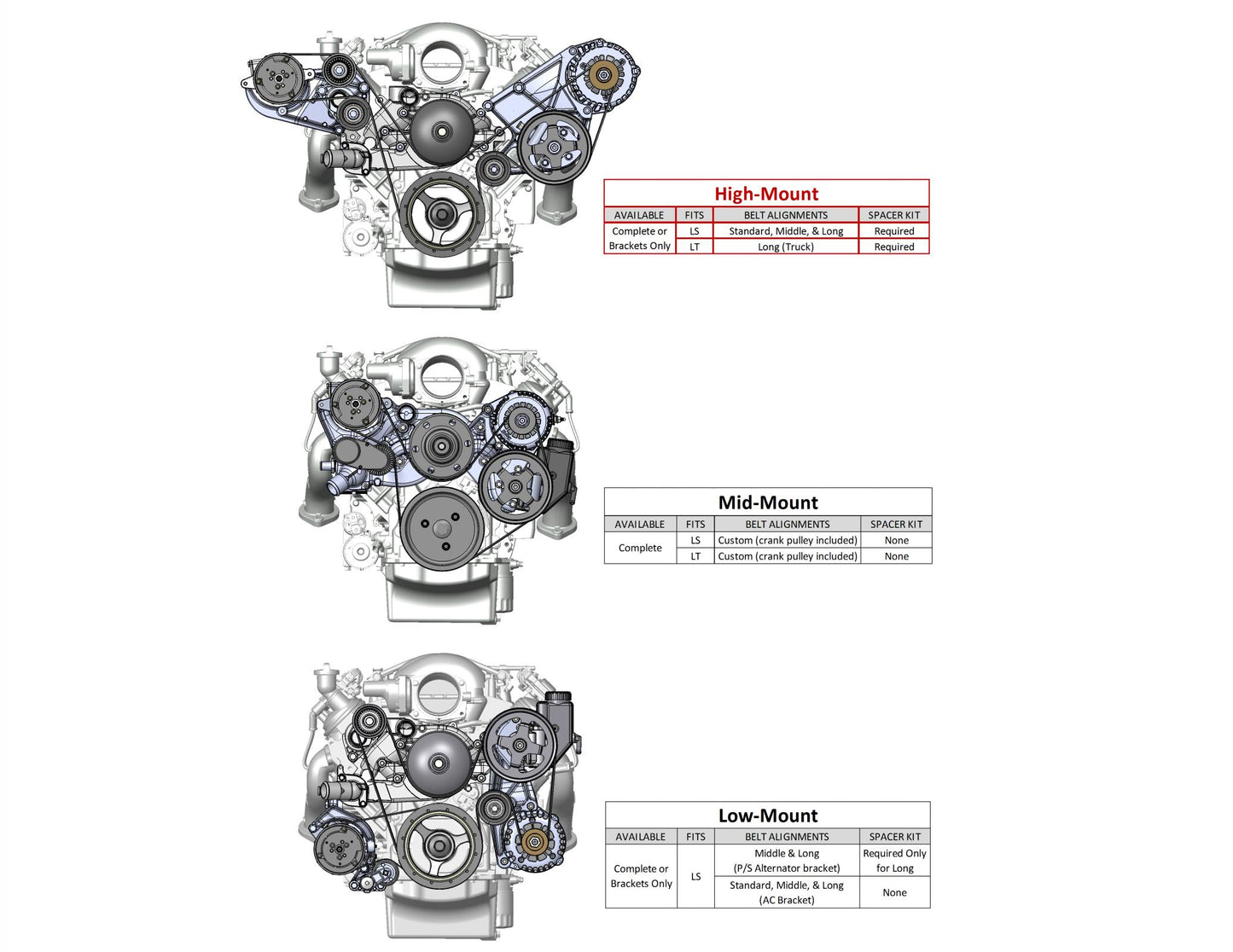 High-Mount

| AVAILABLE | FITS | BELT ALIGNMENTS | SPACER KIT |
|---|---|---|---|
| Complete or Brackets Only | LS | Standard, Middle, & Long | Required |
| | LT | Long (Truck) | Required |

Mid-Mount

| AVAILABLE | FITS | BELT ALIGNMENTS | SPACER KIT |
|---|---|---|---|
| Complete | LS | Custom (crank pulley included) | None |
| | LT | Custom (crank pulley included) | None |

Low-Mount

| AVAILABLE | FITS | BELT ALIGNMENTS | SPACER KIT |
|---|---|---|---|
| Complete or Brackets Only | LS | Middle & Long (P/S Alternator bracket) | Required Only for Long |
| | | Standard, Middle, & Long (AC Bracket) | None |